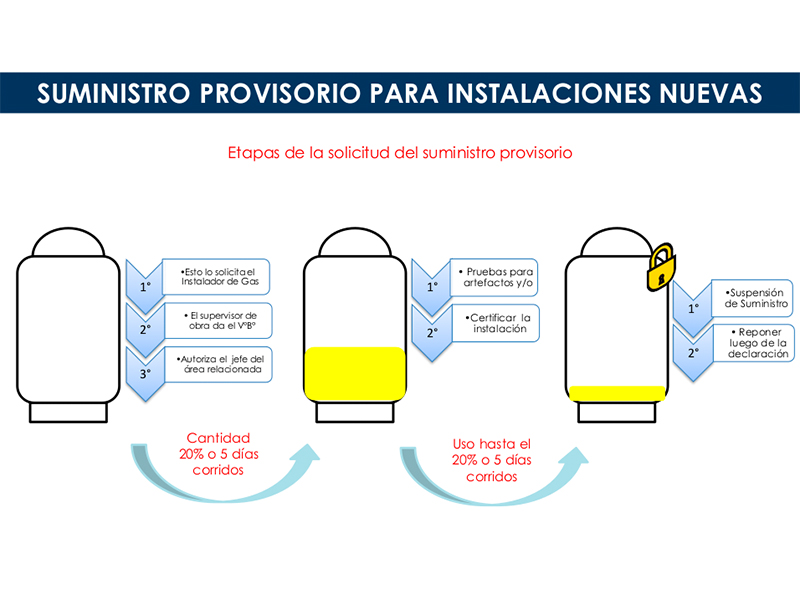 SUMINISTRO PROVISORIO PARA INSTALACIONES NUEVAS

Etapas de la solicitud del suministro provisorio

1°
•Esto lo solicita el Instalador de Gas

2°
• El supervisor de obra da el V°B°

3°
•Autoriza el jefe del área relacionada

1°
• Pruebas para artefactos y/o

2°
•Certificar la instalación

1°
•Suspensión de Suministro

2°
• Reponer luego de la declaración

Cantidad 20% o 5 días corridos

Uso hasta el 20% o 5 días corridos